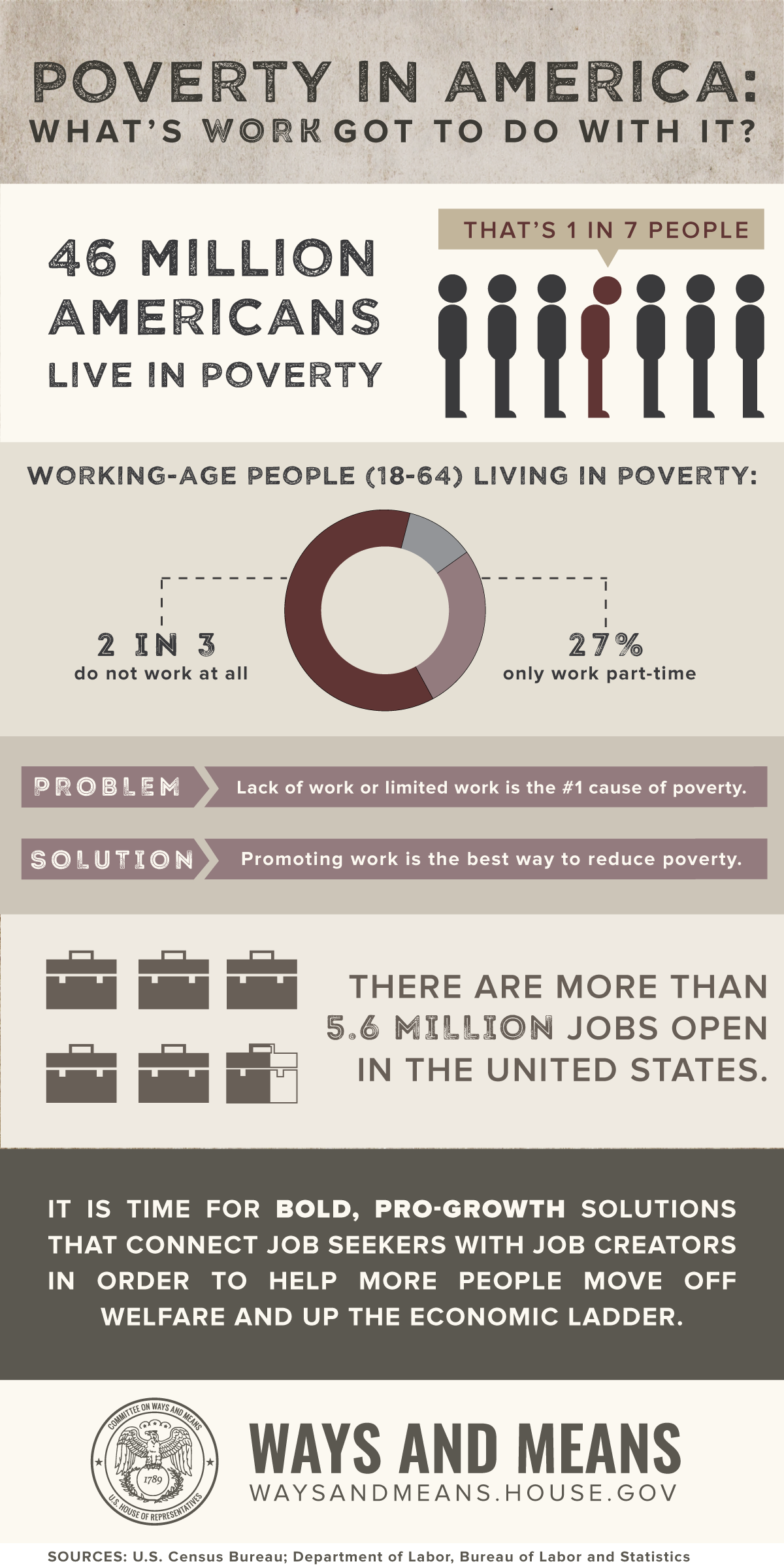 POVERTY IN AMERICA:
WHAT'S WORK GOT TO DO WITH IT?

46 MILLION AMERICANS LIVE IN POVERTY

THAT'S 1 IN 7 PEOPLE

WORKING-AGE PEOPLE (18-64) LIVING IN POVERTY:

2 IN 3
do not work at all

27%
only work part-time

PROBLEM
Lack of work or limited work is the #1 cause of poverty.

SOLUTION
Promoting work is the best way to reduce poverty.

THERE ARE MORE THAN 5.6 MILLION JOBS OPEN IN THE UNITED STATES.

IT IS TIME FOR BOLD, PRO-GROWTH SOLUTIONS THAT CONNECT JOB SEEKERS WITH JOB CREATORS IN ORDER TO HELP MORE PEOPLE MOVE OFF WELFARE AND UP THE ECONOMIC LADDER.

COMMITTEE ON WAYS AND MEANS
1789
U.S. HOUSE OF REPRESENTATIVES

WAYS AND MEANS
WAYSANDMEANS.HOUSE.GOV

SOURCES: U.S. Census Bureau; Department of Labor, Bureau of Labor and Statistics