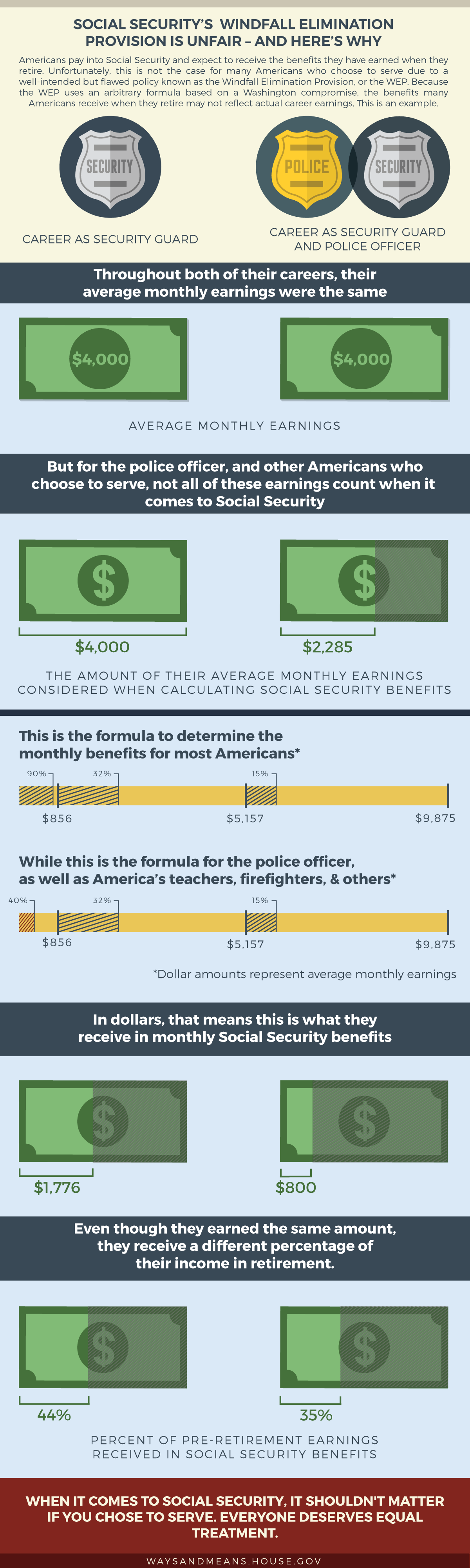 SOCIAL SECURITY'S WINDFALL ELIMINATION PROVISION IS UNFAIR – AND HERE'S WHY

Americans pay into Social Security and expect to receive the benefits they have earned when they retire. Unfortunately, this is not the case for many Americans who choose to serve due to a well-intended but flawed policy known as the Windfall Elimination Provision, or the WEP. Because the WEP uses an arbitrary formula based on a Washington compromise, the benefits many Americans receive when they retire may not reflect actual career earnings. This is an example.

SECURITY

CAREER AS SECURITY GUARD

POLICE

SECURITY

CAREER AS SECURITY GUARD AND POLICE OFFICER

Throughout both of their careers, their average monthly earnings were the same

$4,000

$4,000

AVERAGE MONTHLY EARNINGS

But for the police officer, and other Americans who choose to serve, not all of these earnings count when it comes to Social Security

$

$4,000

$

$2,285

THE AMOUNT OF THEIR AVERAGE MONTHLY EARNINGS CONSIDERED WHEN CALCULATING SOCIAL SECURITY BENEFITS

This is the formula to determine the monthly benefits for most Americans*

90%

32%

15%

$856

$5,157

$9,875

While this is the formula for the police officer, as well as America's teachers, firefighters, & others*

40%

32%

15%

$856

$5,157

$9,875

*Dollar amounts represent average monthly earnings

In dollars, that means this is what they receive in monthly Social Security benefits

$

$1,776

$

$800

Even though they earned the same amount, they receive a different percentage of their income in retirement.

$

44%

$

35%

PERCENT OF PRE-RETIREMENT EARNINGS RECEIVED IN SOCIAL SECURITY BENEFITS

WHEN IT COMES TO SOCIAL SECURITY, IT SHOULDN'T MATTER IF YOU CHOSE TO SERVE. EVERYONE DESERVES EQUAL TREATMENT.

WAYSANDMEANS.HOUSE.GOV